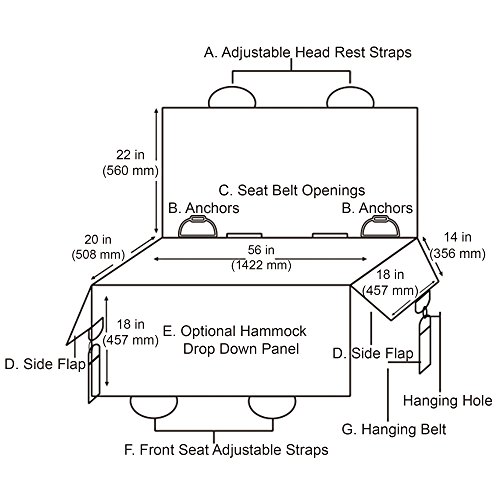 A. Adjustable Head Rest Straps

22 in
(560 mm)

C. Seat Belt Openings

B. Anchors

B. Anchors

20 in
(508 mm)

56 in
(1422 mm)

14 in
(356 mm)

18 in
(457 mm)

18 in
(457 mm)

E. Optional Hammock
Drop Down Panel

D. Side Flap

D. Side Flap

Hanging Hole

G. Hanging Belt

F. Front Seat Adjustable Straps