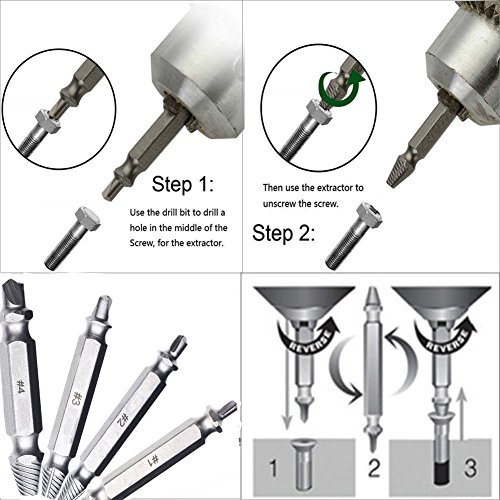 Step 1:

Use the drill bit to drill a hole in the middle of the Screw, for the extractor.

Then use the extractor to unscrew the screw.

Step 2:

#4

#3

#2

#1

REVERSE

REVERSE

1

2

3