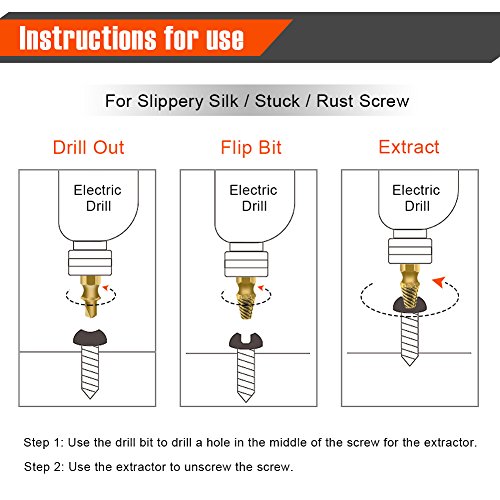 Instructions for use

For Slippery Silk / Stuck / Rust Screw

Drill Out

Electric Drill

Flip Bit

Electric Drill

Extract

Electric Drill

Step 1: Use the drill bit to drill a hole in the middle of the screw for the extractor.

Step 2: Use the extractor to unscrew the screw.