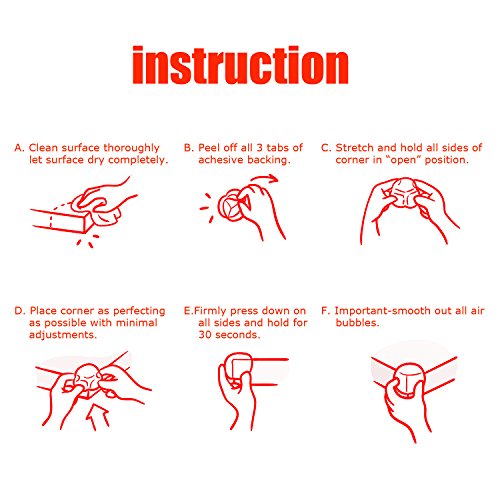 instruction

A. Clean surface thoroughly let surface dry completely.

B. Peel off all 3 tabs of achesive backing.

C. Stretch and hold all sides of corner in "open" position.

D. Place corner as perfecting as possible with minimal adjustments.

E.Firmly press down on all sides and hold for 30 seconds.

F. Important-smooth out all air bubbles.