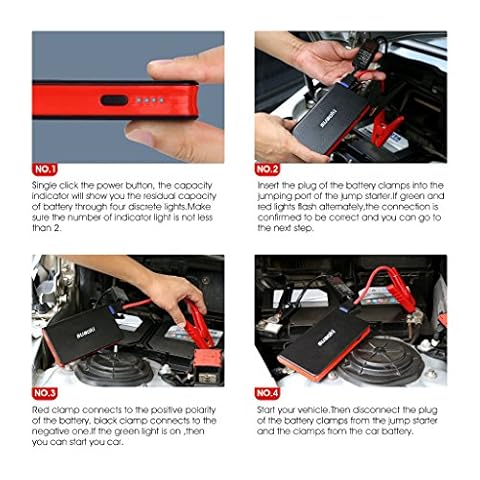 NO.1

Single click the power button, the capacity indicator will show you the residual capacity of battery through four discrete lights.Make sure the number of indicator light is not less than 2.

SUAOKI

NO.2

Insert the plug of the battery clamps into the jumping port of the jump starter.If green and red lights flash alternately,the connection is confirmed to be correct and you can go to the next step.

SUAOKI

NO.3

Red clamp connects to the positive polarity of the battery, black clamp connects to the negative one.If the green light is on ,then you can start you car.

SUAOKI

NO.4

Start your vehicle.Then disconnect the plug of the battery clamps from the jump starter and the clamps from the car battery.