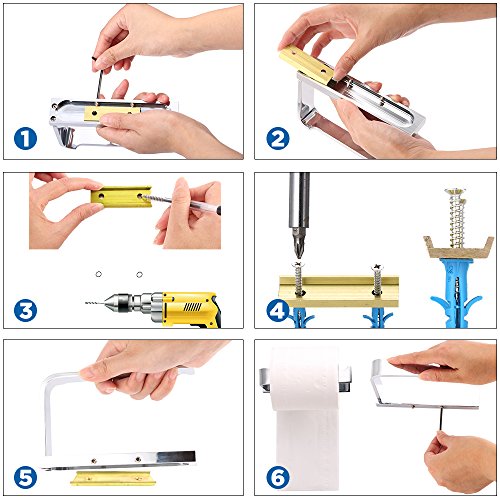 1
2
3
4
5
6