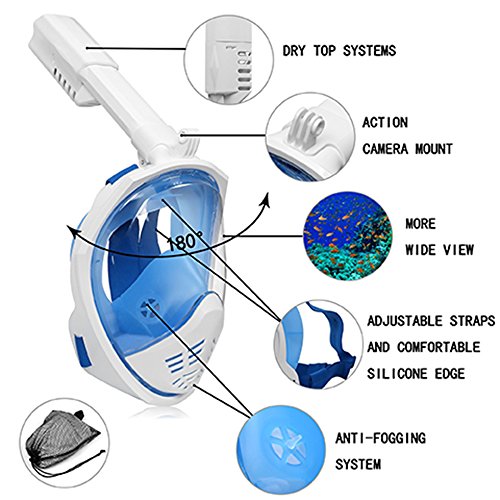 DRY TOP SYSTEMS

ACTION
CAMERA MOUNT

180°

MORE
WIDE VIEW

ADJUSTABLE STRAPS
AND COMFORTABLE
SILICONE EDGE

ANTI-FOGGING
SYSTEM