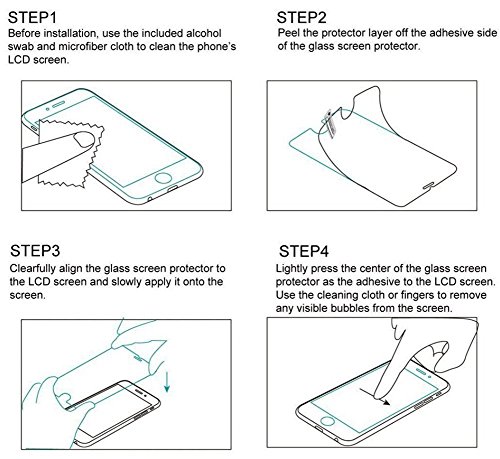 STEP1
Before installation, use the included alcohol swab and microfiber cloth to clean the phone's LCD screen.

STEP2
Peel the protector layer off the adhesive side of the glass screen protector.

STEP3
Clearfully align the glass screen protector to the LCD screen and slowly apply it onto the screen.

STEP4
Lightly press the center of the glass screen protector as the adhesive to the LCD screen. Use the cleaning cloth or fingers to remove any visible bubbles from the screen.