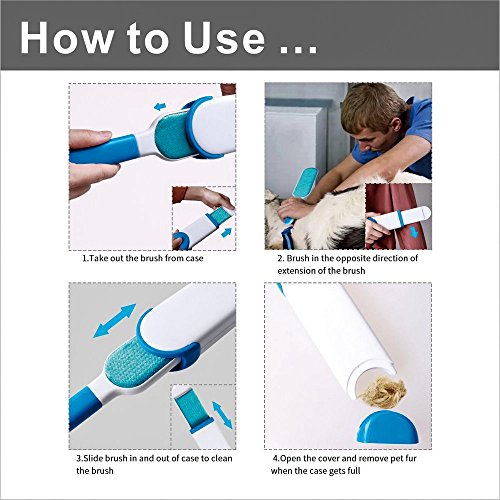 How to Use ...

1.Take out the brush from case

2. Brush in the opposite direction of extension of the brush

3.Slide brush in and out of case to clean the brush

4.Open the cover and remove pet fur when the case gets full