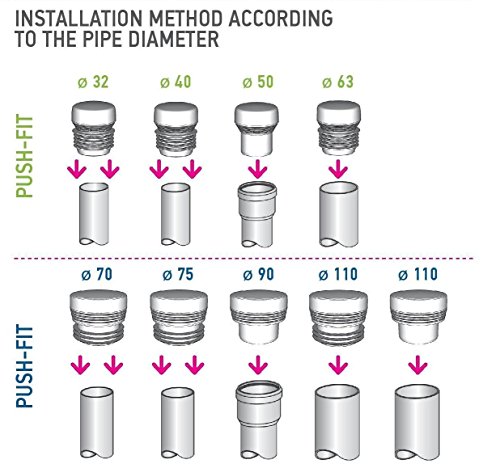 INSTALLATION METHOD ACCORDING TO THE PIPE DIAMETER

PUSH-FIT

ø 32

ø 40

ø 50

ø 63

PUSH-FIT

ø 70

ø 75

ø 90

ø 110

ø 110