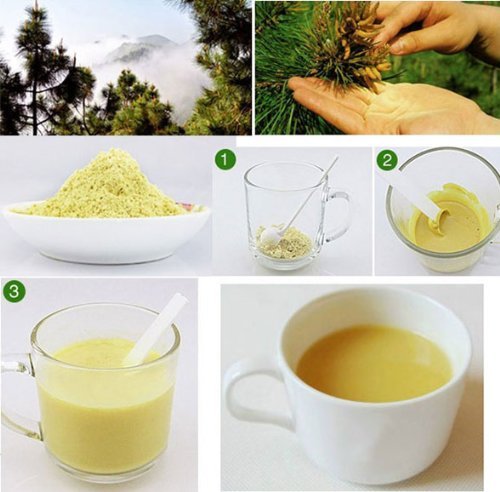 1

2

3