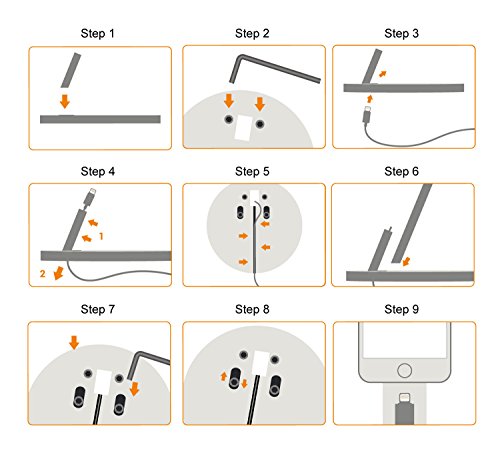 Step 1

Step 2

Step 3

Step 4

1

2

Step 5

Step 6

Step 7

Step 8

Step 9