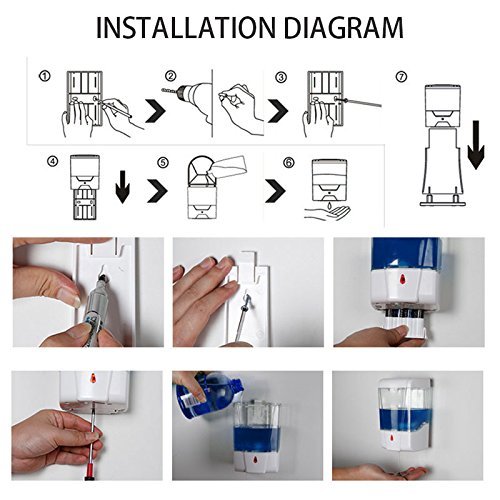 INSTALLATION DIAGRAM

①

②

③

⑦

④

⑤

⑥