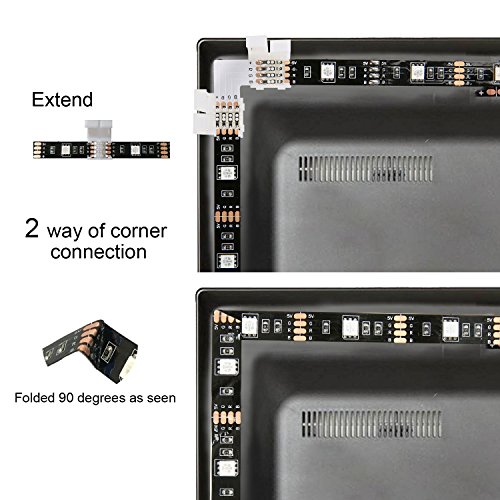 Extend

2 way of corner connection

Folded 90 degrees as seen