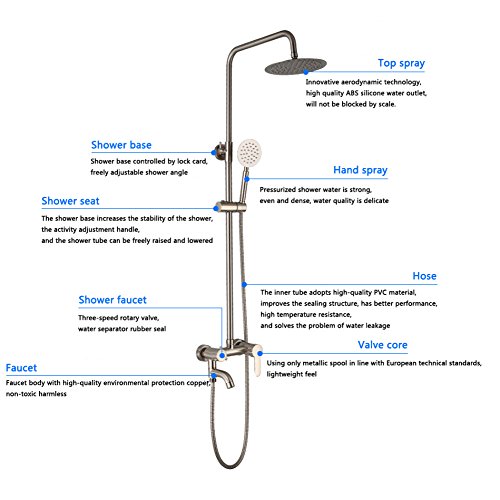 Top spray
Innovative aerodynamic technology, high quality ABS silicone water outlet, will not be blocked by scale.

Shower base
Shower base controlled by lock card, freely adjustable shower angle

Hand spray
Pressurized shower water is strong, even and dense, water quality is delicate

Shower seat
The shower base increases the stability of the shower, the activity adjustment handle, and the shower tube can be freely raised and lowered

Hose
The inner tube adopts high-quality PVC material, improves the sealing structure, has better performance, high temperature resistance, and solves the problem of water leakage

Shower faucet
Three-speed rotary valve, water separator rubber seal

Valve core
Using only metallic spool in line with European technical standards, lightweight feel

Faucet
Faucet body with high-quality environmental protection copper, non-toxic harmless