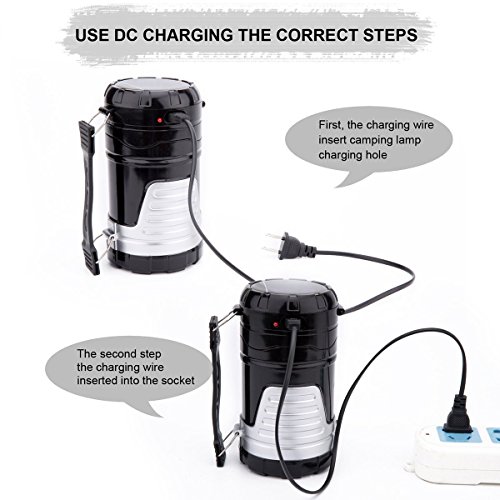 USE DC CHARGING THE CORRECT STEPS

First, the charging wire insert camping lamp charging hole

The second step the charging wire inserted into the socket