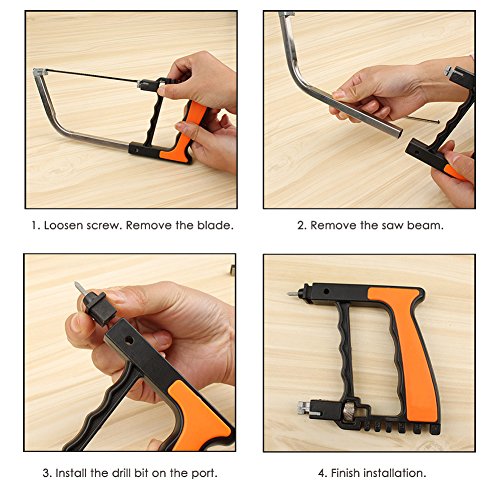 1. Loosen screw. Remove the blade.

2. Remove the saw beam.

3. Install the drill bit on the port.

4. Finish installation.