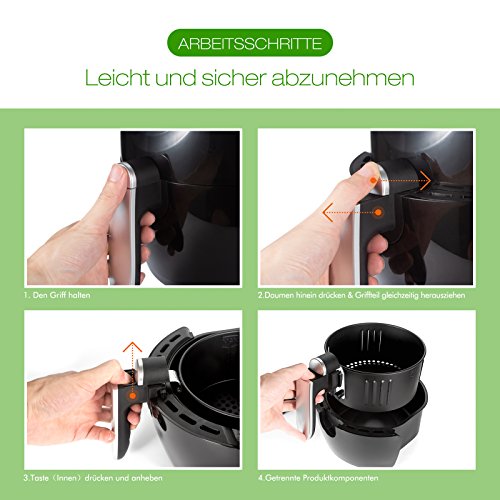 ARBEITSSCHRITTE

Leicht und sicher abzunehmen

1. Den Griff halten

2.Daumen hinein drücken & Griffteil gleichzeitig herausziehen

3.Taste（Innen）drücken und anheben

4.Getrennte Produktkomponenten