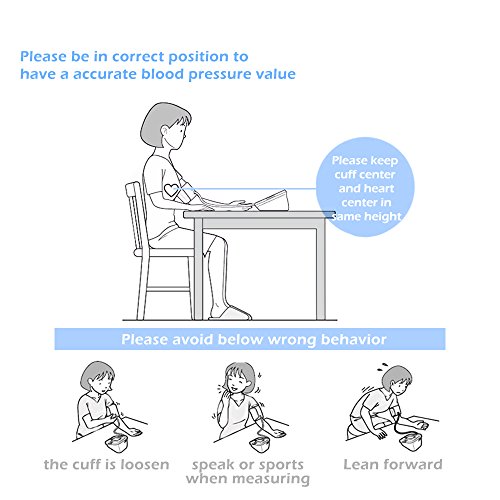 Please be in correct position to have a accurate blood pressure value

Please keep cuff center and heart center in same height

Please avoid below wrong behavior

the cuff is loosen

speak or sports when measuring

Lean forward