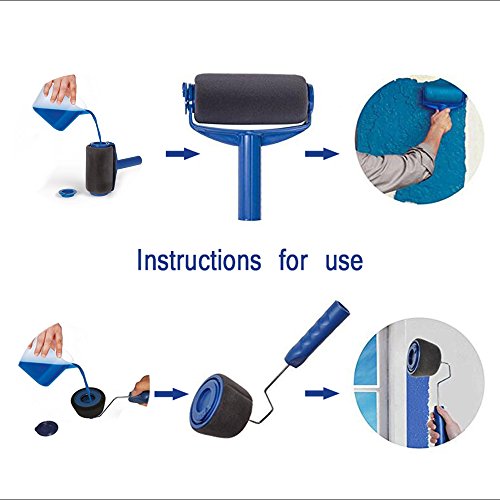 Instructions for use