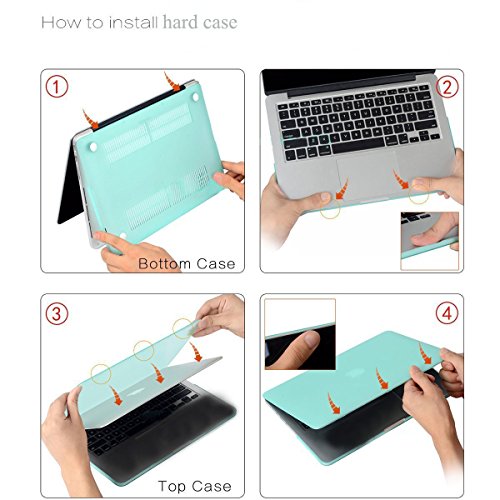 How to install hard case

①

Bottom Case

②

③

Top Case

④