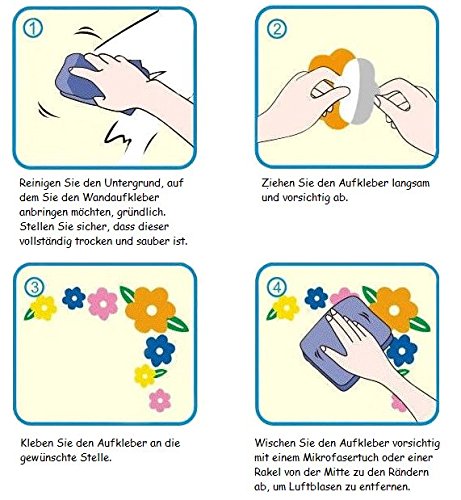 ①

Reinigen Sie den Untergrund, auf dem Sie den Wandaufkleber anbringen möchten, gründlich. Stellen Sie sicher, dass dieser vollständig trocken und sauber ist.

②

Ziehen Sie den Aufkleber langsam und vorsichtig ab.

③

Kleben Sie den Aufkleber an die gewünschte Stelle.

④

Wischen Sie den Aufkleber vorsichtig mit einem Mikrofasertuch oder einer Rakel von der Mitte zu den Rändern ab, um Luftblasen zu entfernen.