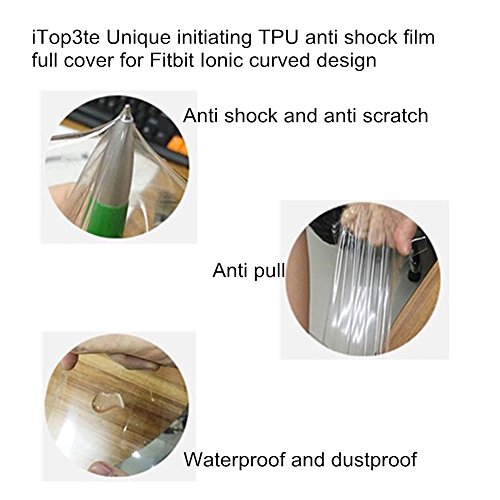 iTop3te Unique initiating TPU anti shock film full cover for Fitbit Ionic curved design

Anti shock and anti scratch

Anti pull

Waterproof and dustproof