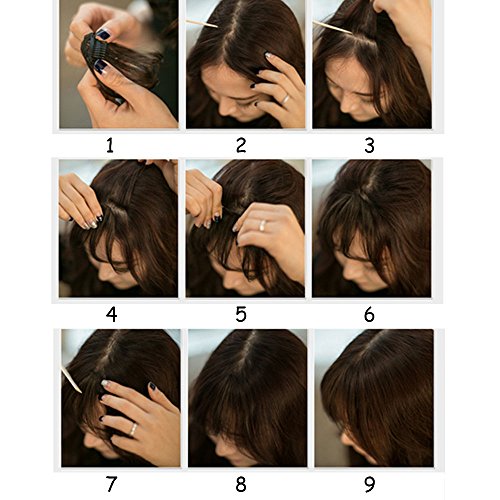 1 2 3

4 5 6

7 8 9