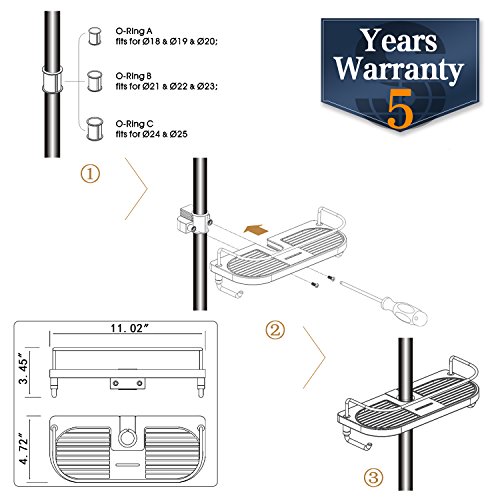 O-Ring A
fits for Ø18 & Ø19 & Ø20;

O-Ring B
fits for Ø21 & Ø22 & Ø23;

O-Ring C
fits for Ø24 & Ø25

Years
Warranty
5

①

②

③

11. 02″

3. 45″

4. 72″