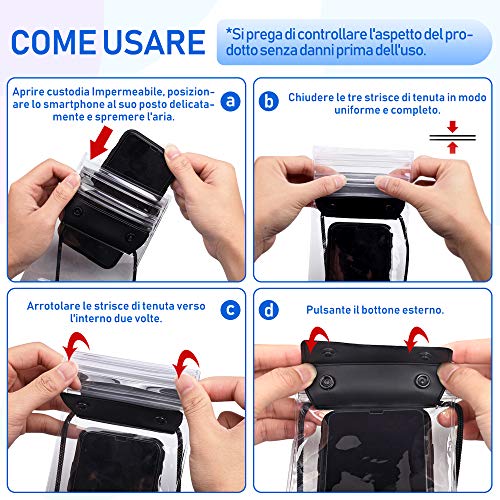 COME USARE

*Si prega di controllare l'aspetto del prodotto senza danni prima dell'uso.

Aprire custodia Impermeabile, posizionare lo smartphone al suo posto delicatamente e spremere l'aria.

a

b

Chiudere le tre strisce di tenuta in modo uniforme e completo.

Arrotolare le strisce di tenuta verso l'interno due volte.

c

d

Pulsante il bottone esterno.