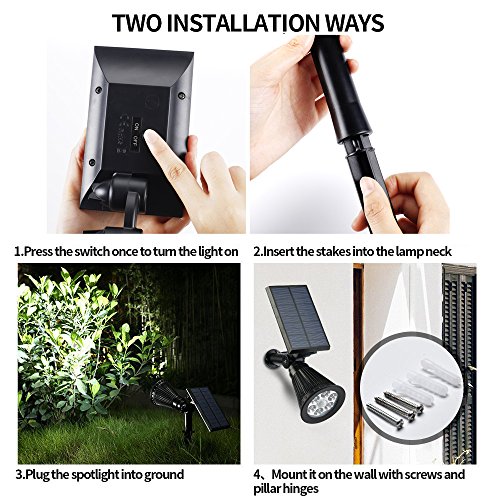 TWO INSTALLATION WAYS

ON OFF

1.Press the switch once to turn the light on

2.Insert the stakes into the lamp neck

3.Plug the spotlight into ground

4、Mount it on the wall with screws and pillar hinges