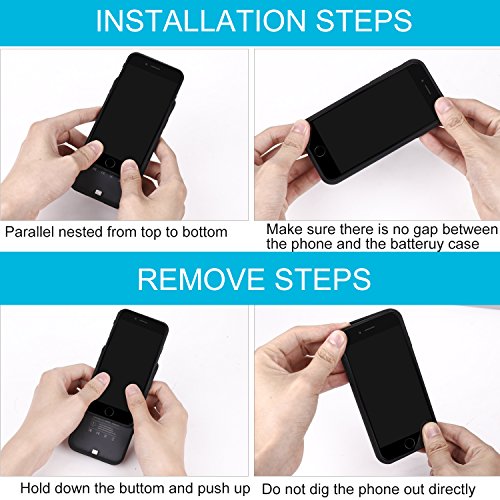 INSTALLATION STEPS

Parallel nested from top to bottom

Make sure there is no gap between the phone and the batteruy case

REMOVE STEPS

Hold down the buttom and push up

Do not dig the phone out directly