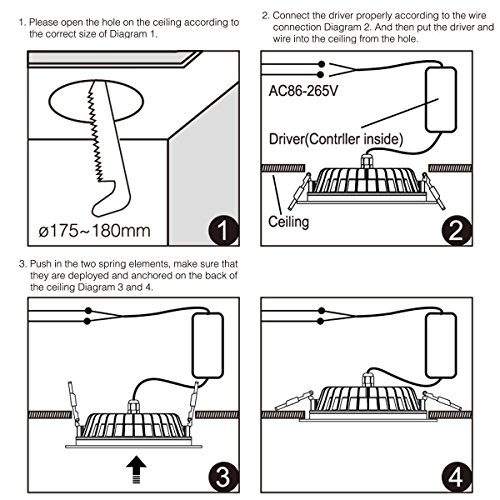 1. Please open the hole on the ceiling according to the correct size of Diagram 1.

ø175~180mm

1

2. Connect the driver properly according to the wire connection Diagram 2. And then put the driver and wire into the ceiling from the hole.

AC86-265V

Driver(Contrller inside)

Ceiling

2

3. Push in the two spring elements, make sure that they are deployed and anchored on the back of the ceiling Diagram 3 and 4.

3

4