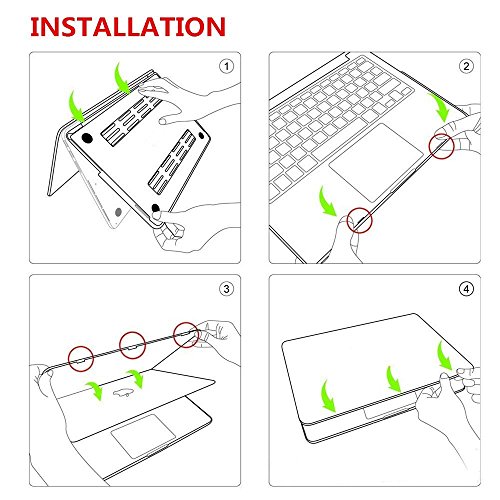 INSTALLATION

①

②

③

④