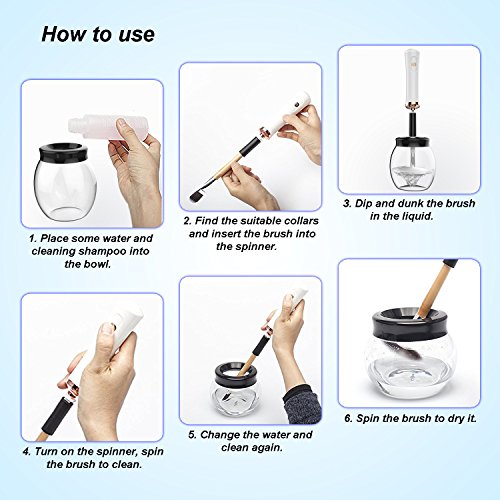 How to use

1. Place some water and cleaning shampoo into the bowl.

2. Find the suitable collars and insert the brush into the spinner.

3. Dip and dunk the brush in the liquid.

4. Turn on the spinner, spin the brush to clean.

5. Change the water and clean again.

6. Spin the brush to dry it.