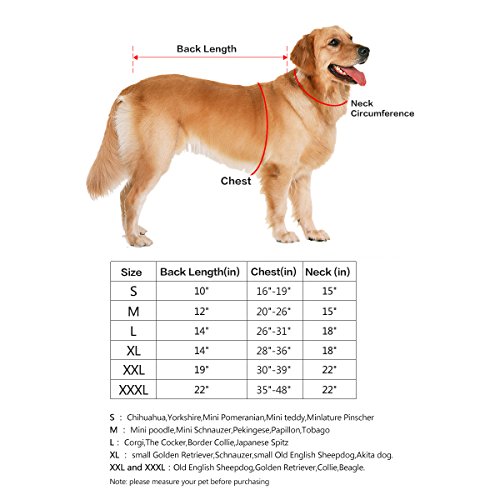 Back Length

Neck Circumference

Chest

| Size | Back Length(in) | Chest(in) | Neck (in) |
|---|---|---|---|
| S | 10" | 16"-19" | 15" |
| M | 12" | 20"-26" | 15" |
| L | 14" | 26"-31" | 18" |
| XL | 14" | 28"-36" | 18" |
| XXL | 19" | 30"-39" | 22" |
| XXXL | 22" | 35"-48" | 22" |

S : Chihuahua,Yorkshire,Mini Pomeranian,Mini teddy,Minlature Pinscher
M : Mini poodle,Mini Schnauzer,Pekingese,Papillon,Tobago
L : Corgi,The Cocker,Border Collie,Japanese Spitz
XL : small Golden Retriever,Schnauzer,small Old English Sheepdog,Akita dog.
XXL and XXXL : Old English Sheepdog,Golden Retriever,Collie,Beagle.
Note: please measure your pet before purchasing