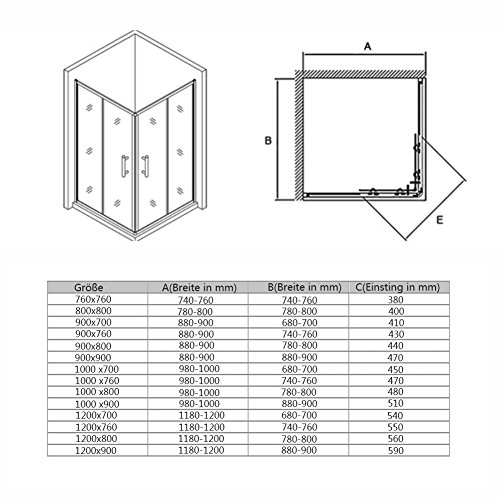 A

B

E

| Größe | A(Breite in mm) | B(Breite in mm) | C(Einsting in mm) |
|---|---|---|---|
| 760x760 | 740-760 | 740-760 | 380 |
| 800x800 | 780-800 | 780-800 | 400 |
| 900x700 | 880-900 | 680-700 | 410 |
| 900x760 | 880-900 | 740-760 | 430 |
| 900x800 | 880-900 | 780-800 | 440 |
| 900x900 | 880-900 | 880-900 | 470 |
| 1000 x700 | 980-1000 | 680-700 | 450 |
| 1000 x760 | 980-1000 | 740-760 | 470 |
| 1000 x800 | 980-1000 | 780-800 | 480 |
| 1000 x900 | 980-1000 | 880-900 | 510 |
| 1200x700 | 1180-1200 | 680-700 | 540 |
| 1200x760 | 1180-1200 | 740-760 | 550 |
| 1200x800 | 1180-1200 | 780-800 | 560 |
| 1200x900 | 1180-1200 | 880-900 | 590 |