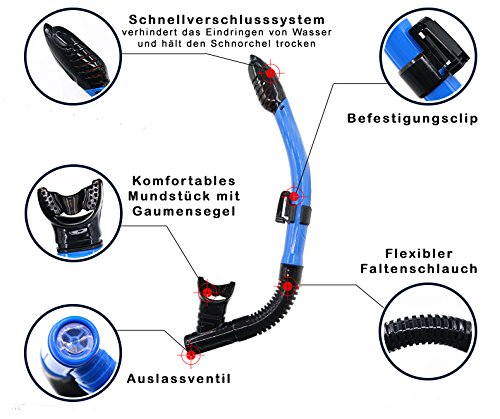 Schnellverschlusssystem
verhindert das Eindringen von Wasser und hält den Schnorchel trocken

Befestigungsclip

Komfortables Mundstück mit Gaumensegel

Flexibler Faltenschlauch

Auslassventil