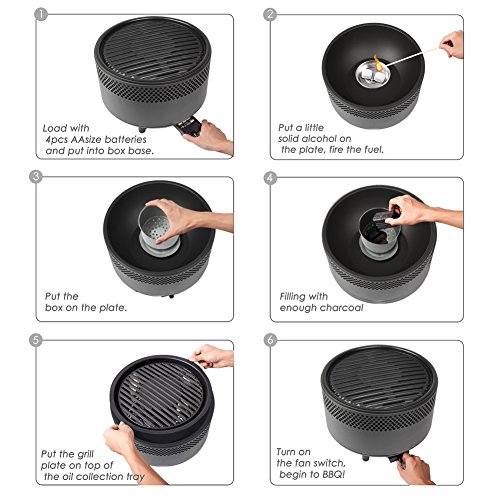 1
Load with 4pcs AAsize batteries and put into box base.

2
Put a little solid alcohol on the plate, fire the fuel.

3
Put the box on the plate.

4
Filling with enough charcoal

5
Put the grill plate on top of the oil collection tray

6
Turn on the fan switch, begin to BBQ!