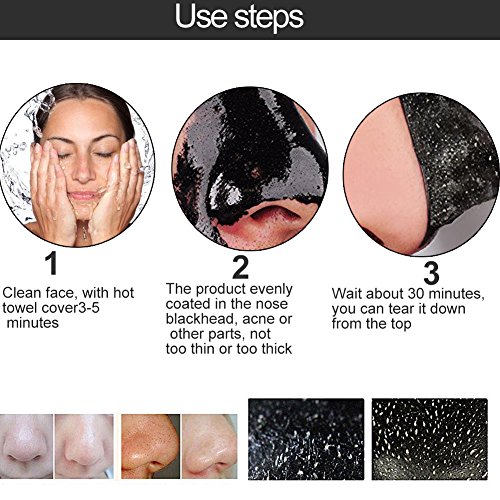 Use steps

1

Clean face, with hot towel cover3-5 minutes

2

The product evenly coated in the nose blackhead, acne or other parts, not too thin or too thick

3

Wait about 30 minutes, you can tear it down from the top