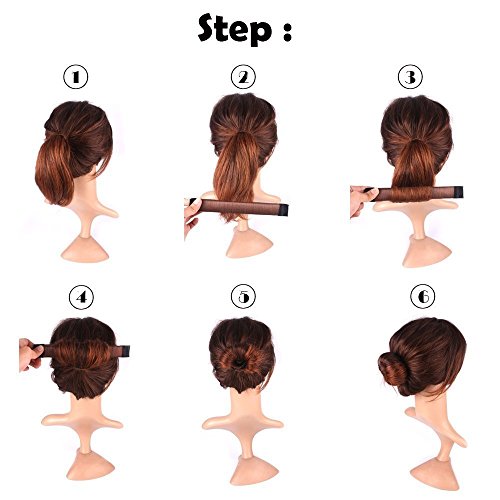 Step :

①

②

③

④

⑤

⑥