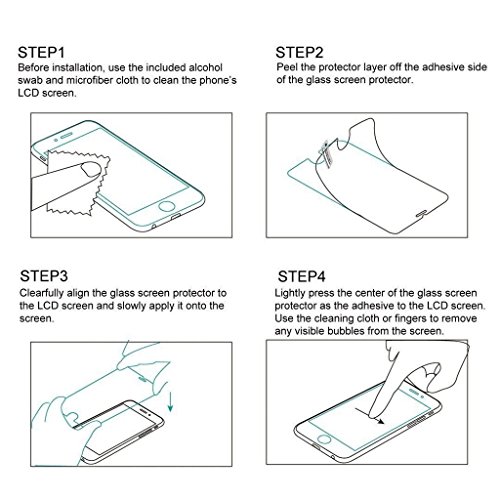 STEP1
Before installation, use the included alcohol swab and microfiber cloth to clean the phone's LCD screen.

STEP2
Peel the protector layer off the adhesive side of the glass screen protector.

STEP3
Clearfully align the glass screen protector to the LCD screen and slowly apply it onto the screen.

STEP4
Lightly press the center of the glass screen protector as the adhesive to the LCD screen. Use the cleaning cloth or fingers to remove any visible bubbles from the screen.