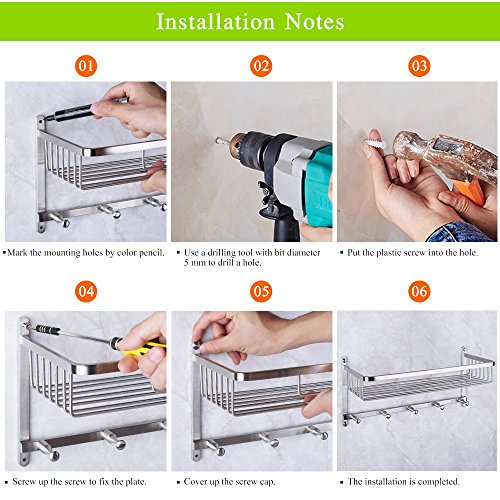 Installation Notes

01

•Mark the mounting holes by color pencil.

02

• Use a drilling tool with bit diameter 5 mm to drill a hole.

03

• Put the plastic screw into the hole.

04

• Screw up the screw to fix the plate.

05

• Cover up the screw cap.

06

• The installation is completed.