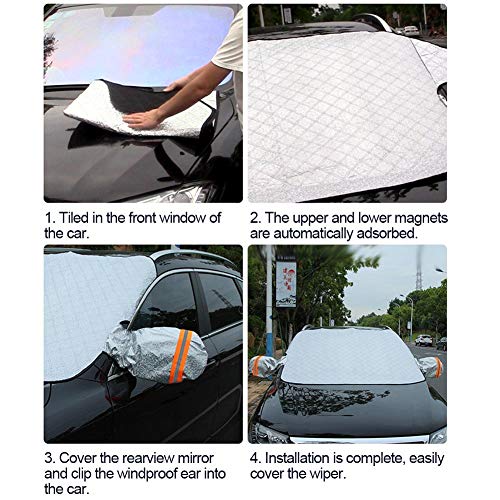 1. Tiled in the front window of the car.

2. The upper and lower magnets are automatically adsorbed.

3. Cover the rearview mirror and clip the windproof ear into the car.

4. Installation is complete, easily cover the wiper.