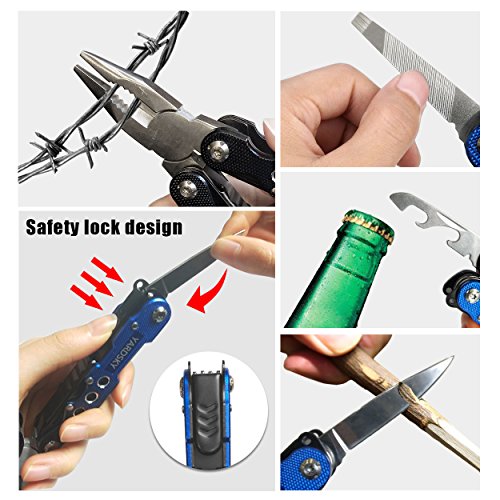 Safety lock design

YARDSKY