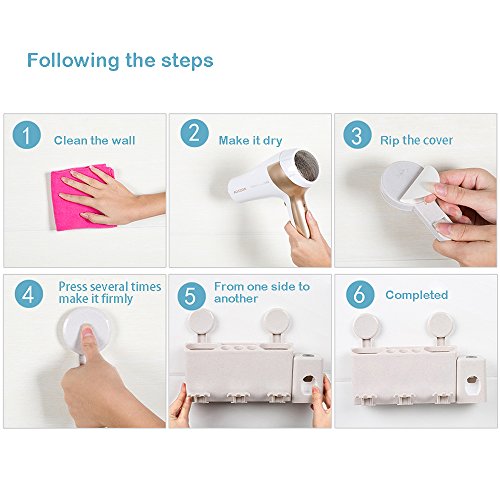 Following the steps

1 Clean the wall

2 Make it dry

3 Rip the cover

4 Press several times make it firmly

5 From one side to another

6 Completed