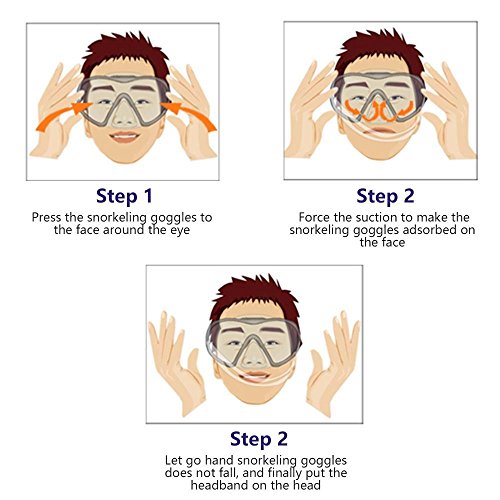 Step 1
Press the snorkeling goggles to the face around the eye

Step 2
Force the suction to make the snorkeling goggles adsorbed on the face

Step 2
Let go hand snorkeling goggles does not fall, and finally put the headband on the head