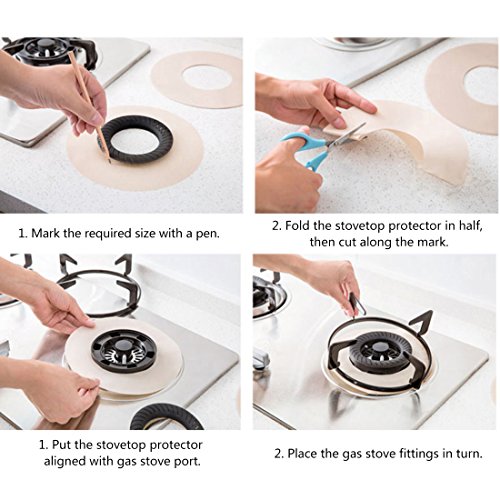 1. Mark the required size with a pen.

2. Fold the stovetop protector in half, then cut along the mark.

1. Put the stovetop protector aligned with gas stove port.

2. Place the gas stove fittings in turn.