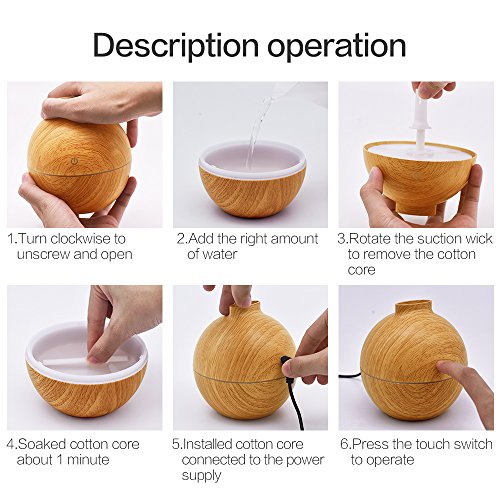 Description operation

1.Turn clockwise to unscrew and open

2.Add the right amount of water

3.Rotate the suction wick to remove the cotton core

4.Soaked cotton core about 1 minute

5.Installed cotton core connected to the power supply

6.Press the touch switch to operate