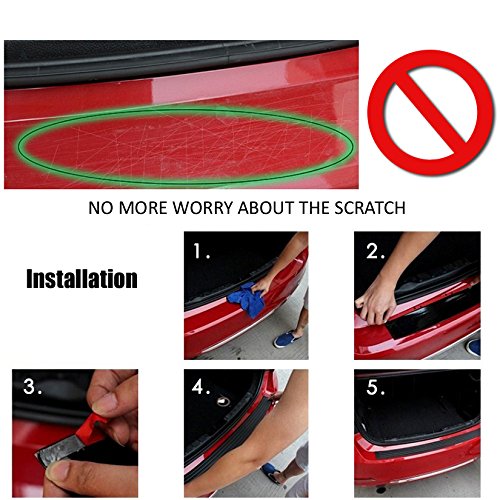 NO MORE WORRY ABOUT THE SCRATCH

Installation

1.

2.

3.

4.

5.