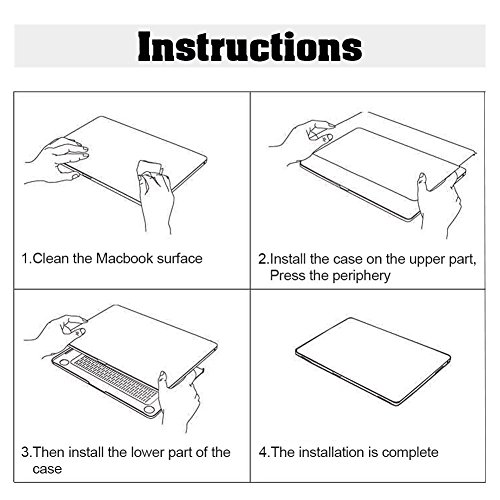 Instructions

1.Clean the Macbook surface

2.Install the case on the upper part, Press the periphery

3.Then install the lower part of the case

4.The installation is complete