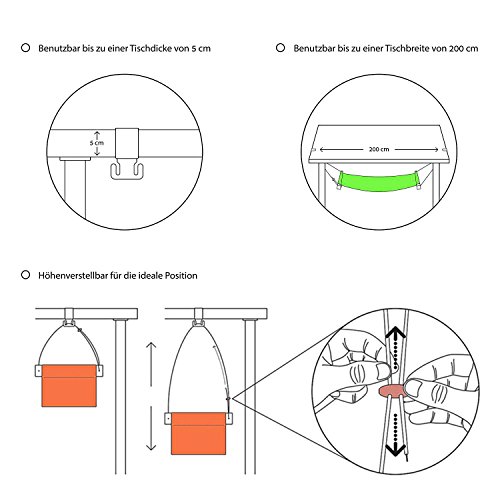 Benutzbar bis zu einer Tischdicke von 5 cm

5 cm

Benutzbar bis zu einer Tischbreite von 200 cm

200 cm

Höhenverstellbar für die ideale Position