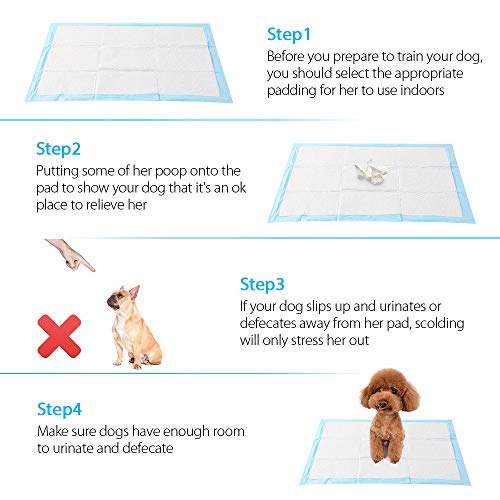 Step1
Before you prepare to train your dog, you should select the appropriate padding for her to use indoors

Step2
Putting some of her poop onto the pad to show your dog that it's an ok place to relieve her

Step3
If your dog slips up and urinates or defecates away from her pad, scolding will only stress her out

Step4
Make sure dogs have enough room to urinate and defecate