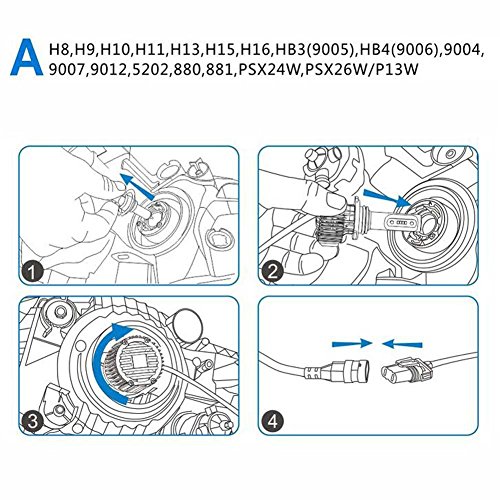 A H8,H9,H10,H11,H13,H15,H16,HB3(9005),HB4(9006),9004, 9007,9012,5202,880,881,PSX24W,PSX26W/P13W

1

2

3

4